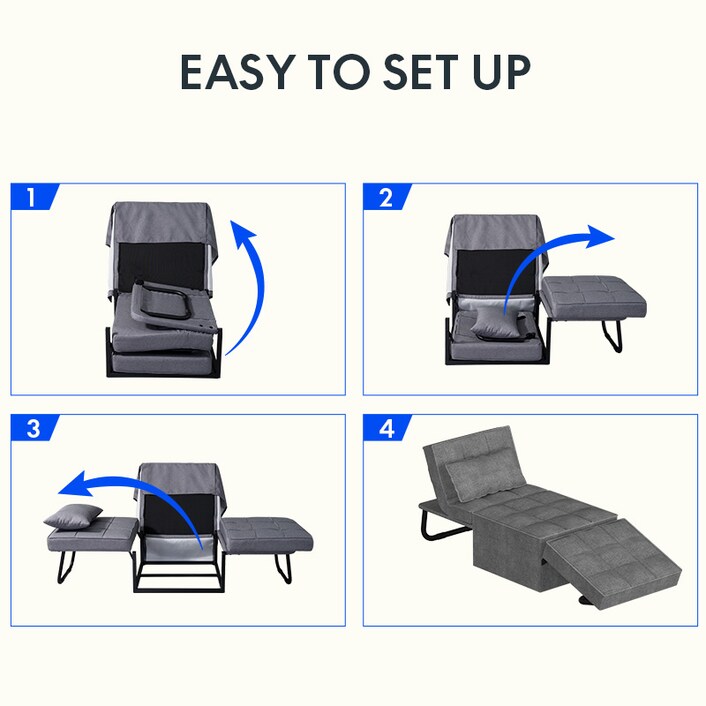 EASY TO SET UP

1

2

3

4